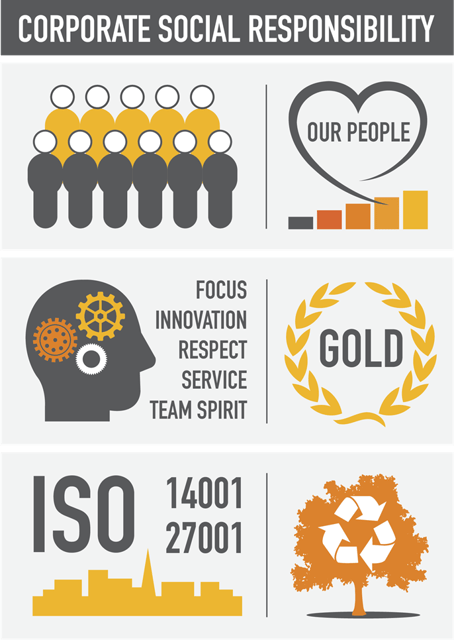 CORPORATE SOCIAL RESPONSIBILITY

OUR PEOPLE

FOCUS
INNOVATION
RESPECT
SERVICE
TEAM SPIRIT

GOLD

ISO

14001
27001